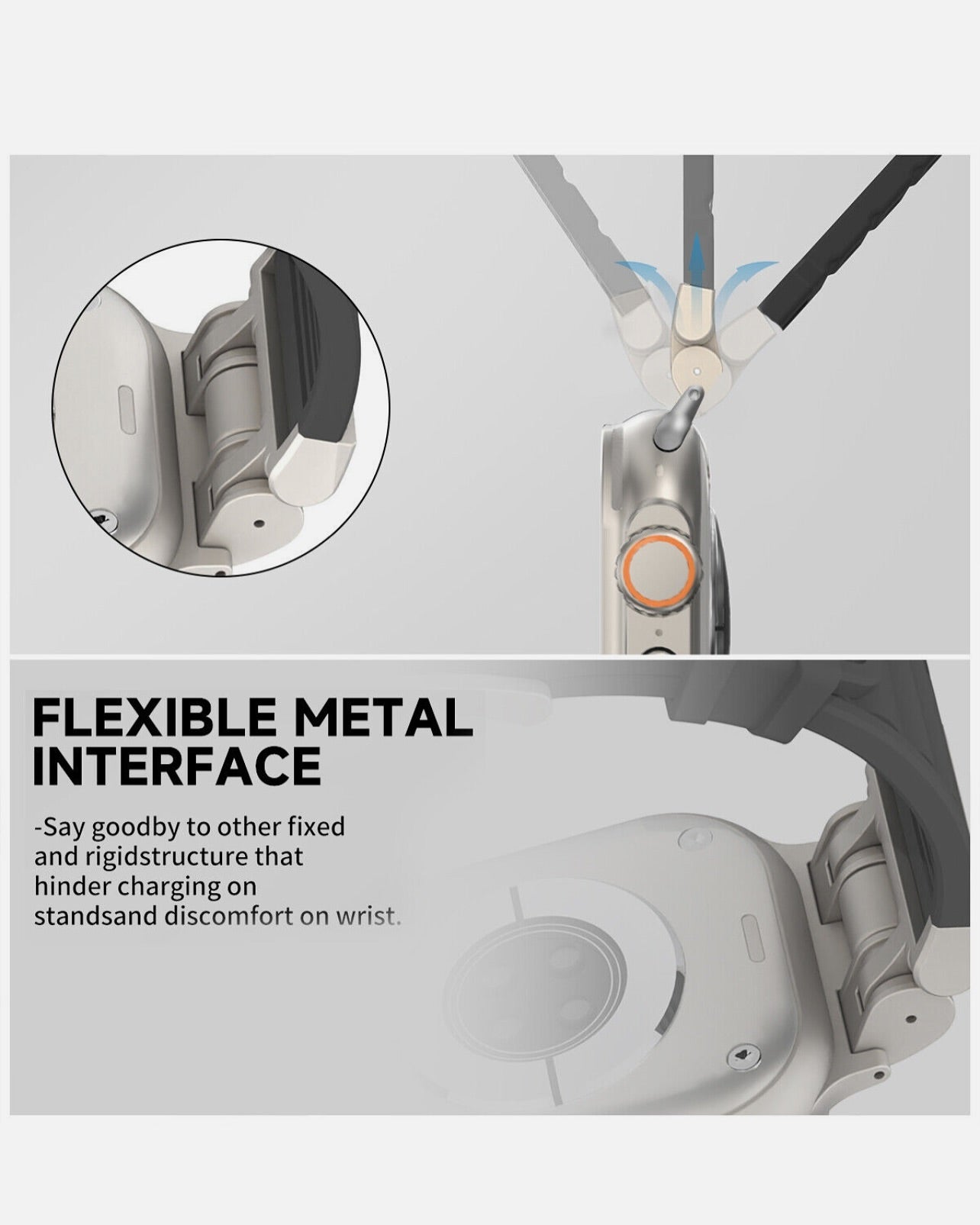 FLEXIBLE METAL INTERFACE

-Say goodby to other fixed and rigidstructure that hinder charging on standsand discomfort on wrist.