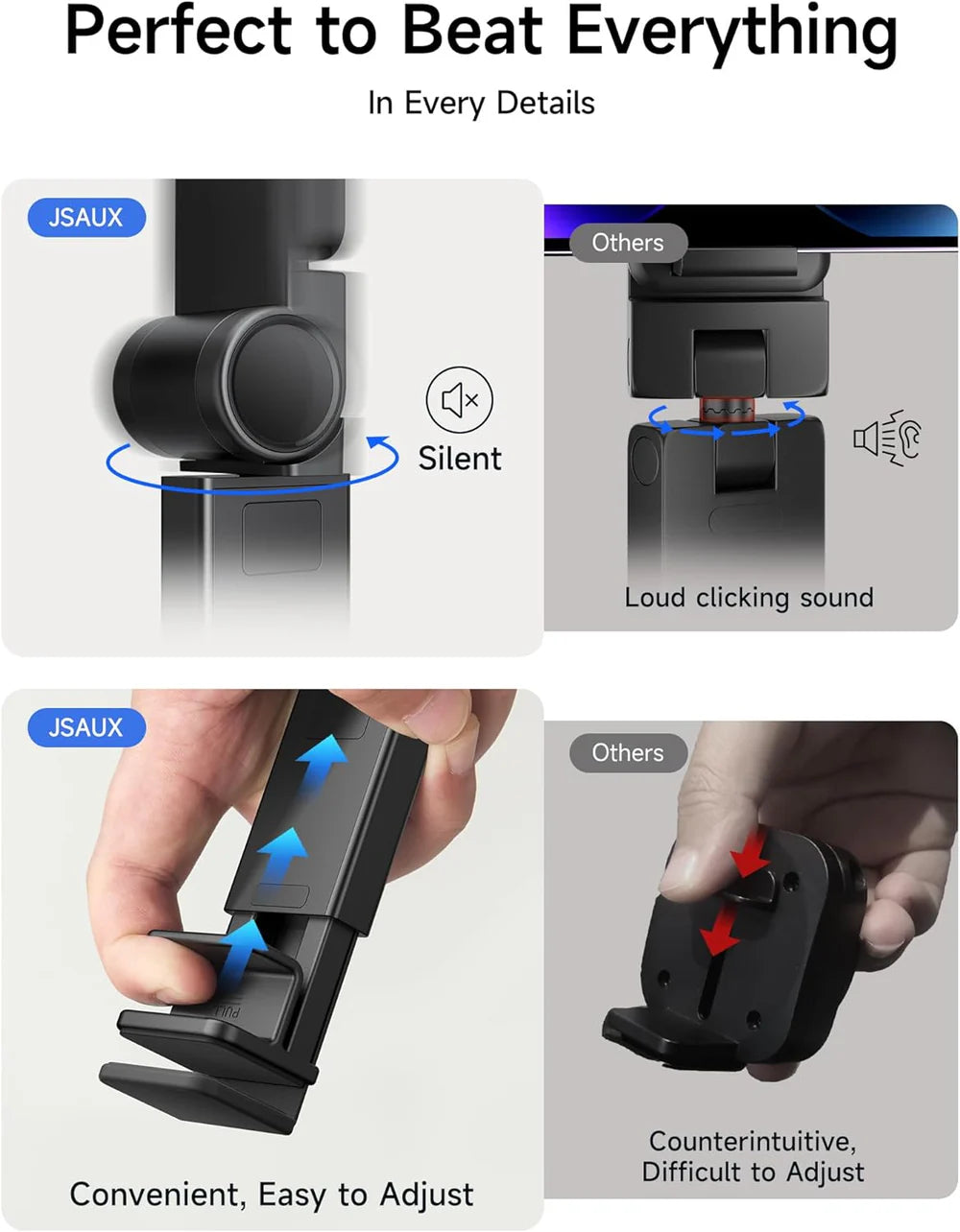 Perfect to Beat Everything

In Every Details

JSAUX

Silent

Others

Loud clicking sound

JSAUX

PULL

Convenient, Easy to Adjust

Others

Counterintuitive, Difficult to Adjust