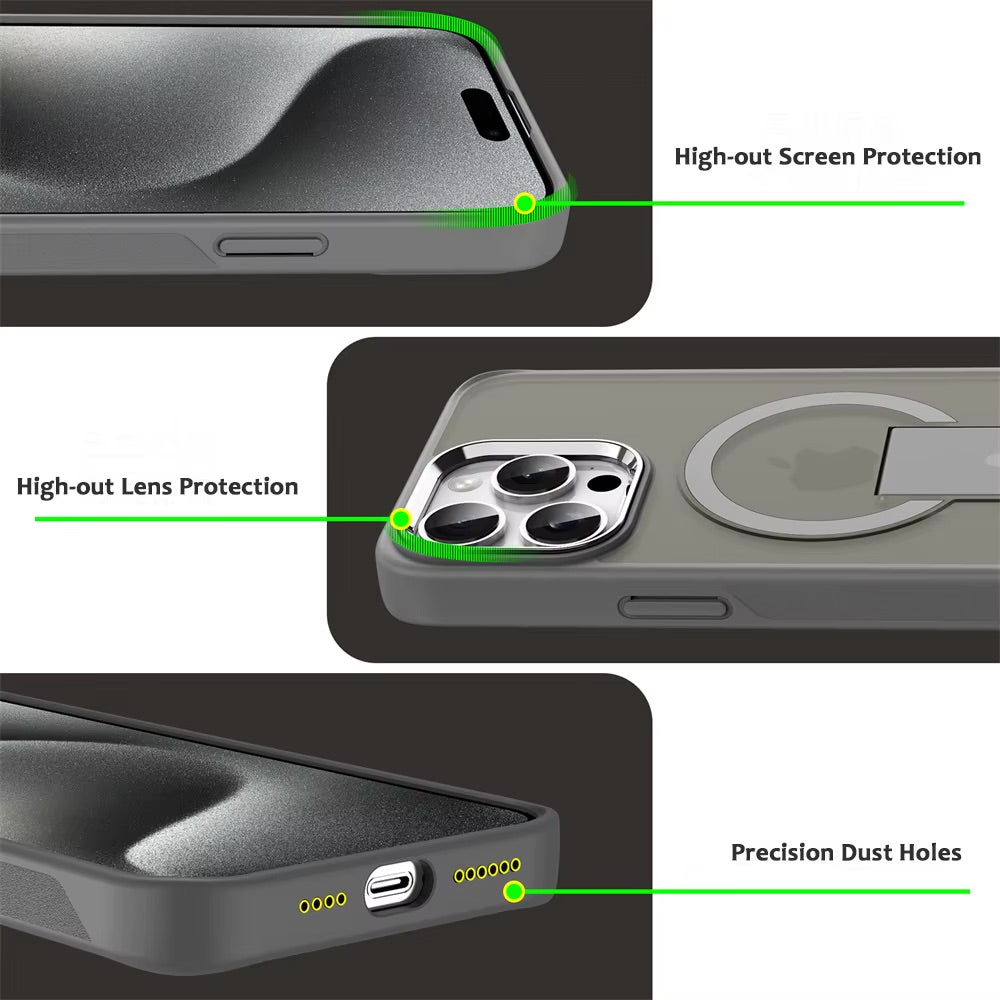 High-out Screen Protection

High-out Lens Protection

Precision Dust Holes